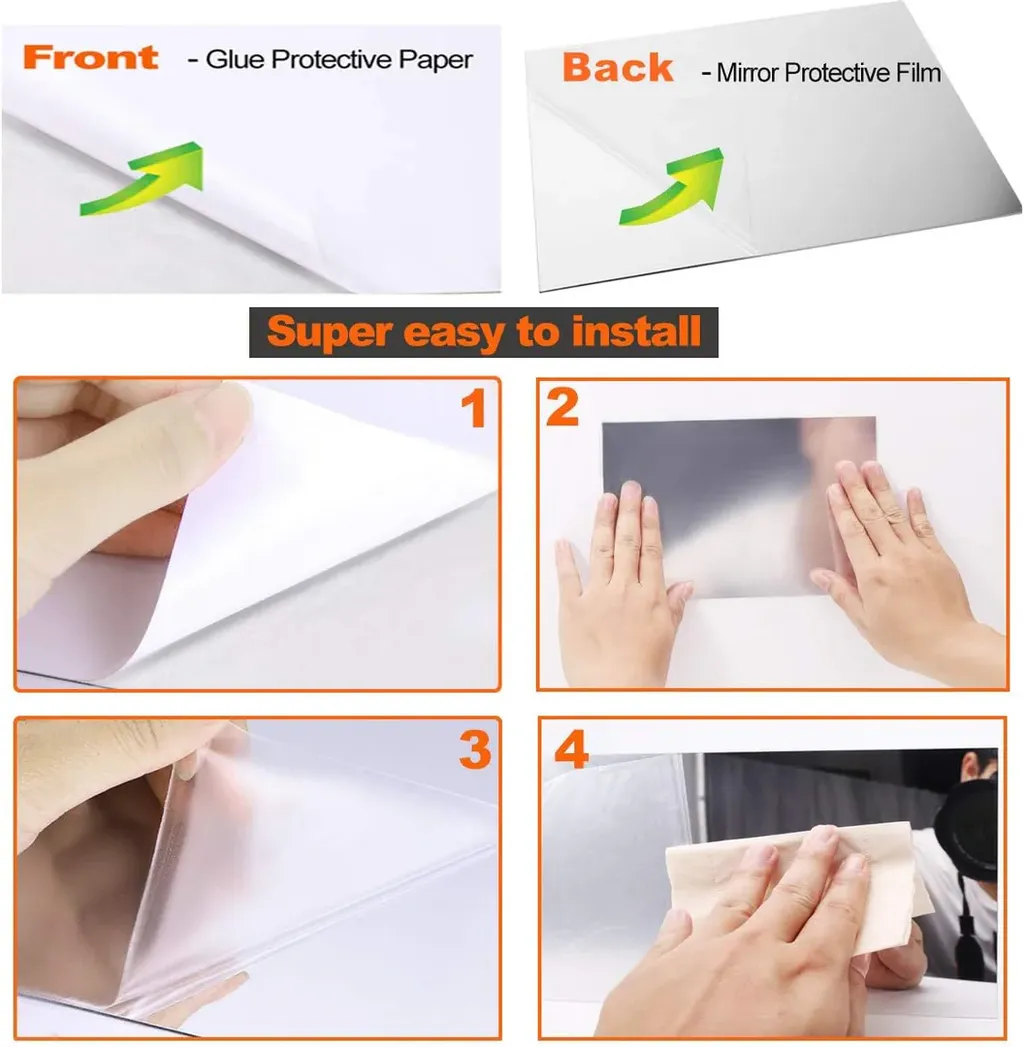 Front - Glue Protective Paper

Back - Mirror Protective Film

Super easy to install

1

2

3

4